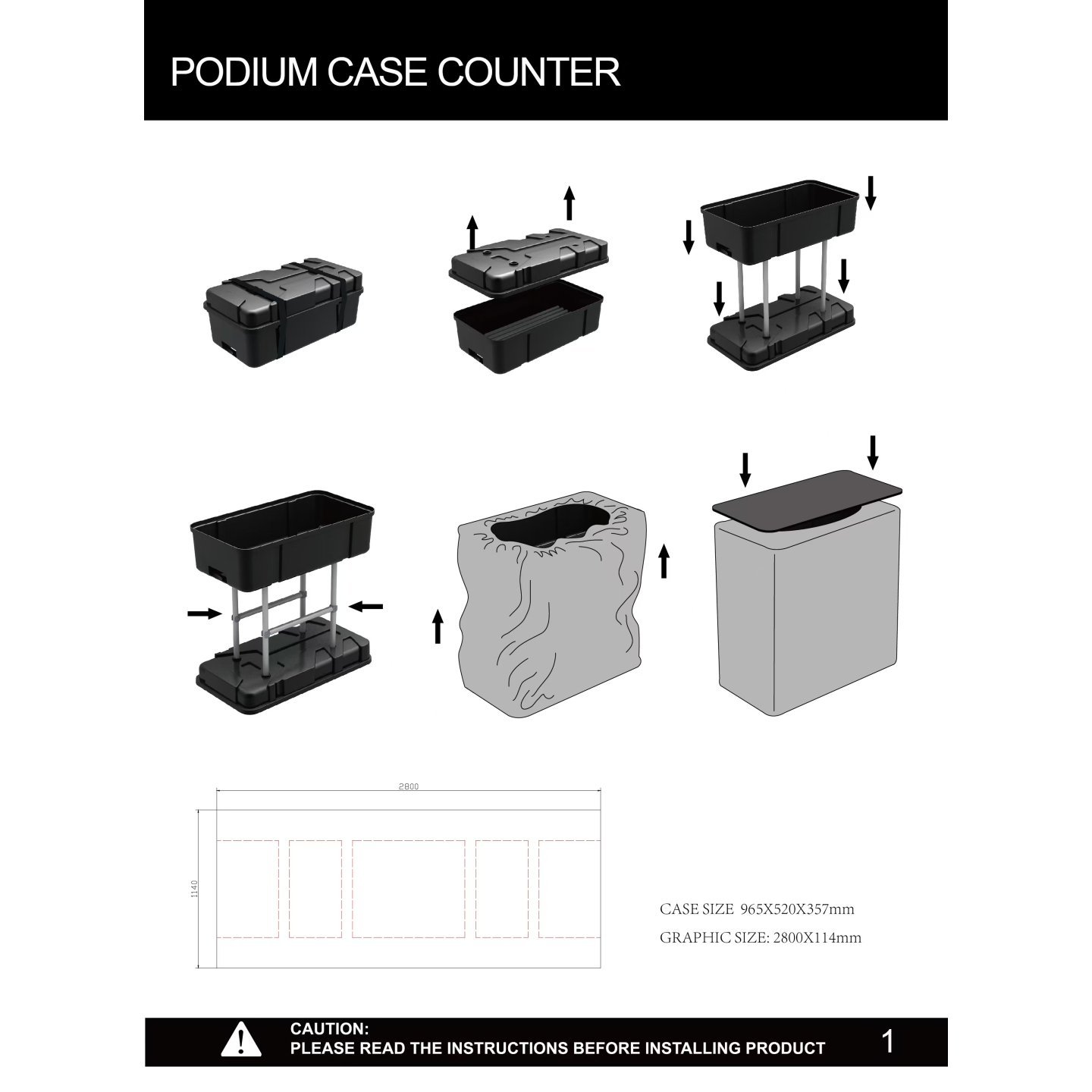 PODIUM CASE COUNTER

2800

1140

CASE SIZE 965X520X357mm

GRAPHIC SIZE: 2800X114mm

CAUTION:
PLEASE READ THE INSTRUCTIONS BEFORE INSTALLING PRODUCT

1